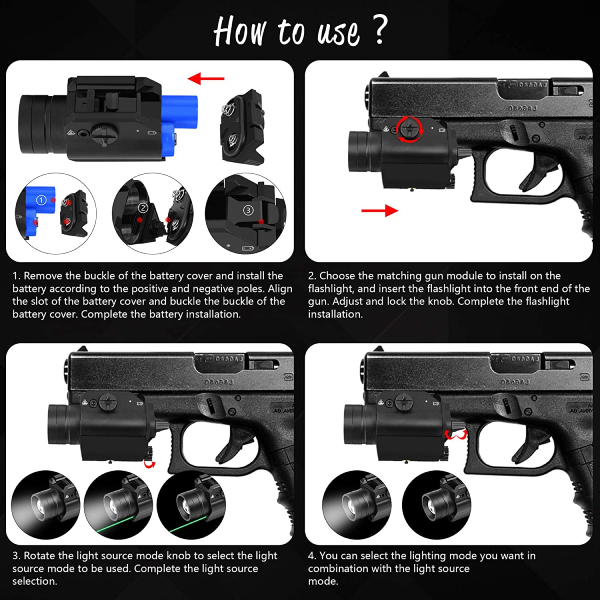 How to use ?

①

②

③

1. Remove the buckle of the battery cover and install the battery according to the positive and negative poles. Align the slot of the battery cover and buckle the buckle of the battery cover. Complete the battery installation.

2. Choose the matching gun module to install on the flashlight, and insert the flashlight into the front end of the gun. Adjust and lock the knob. Complete the flashlight installation.

3. Rotate the light source mode knob to select the light source mode to be used. Complete the light source selection.

4. You can select the lighting mode you want in combination with the light source mode.