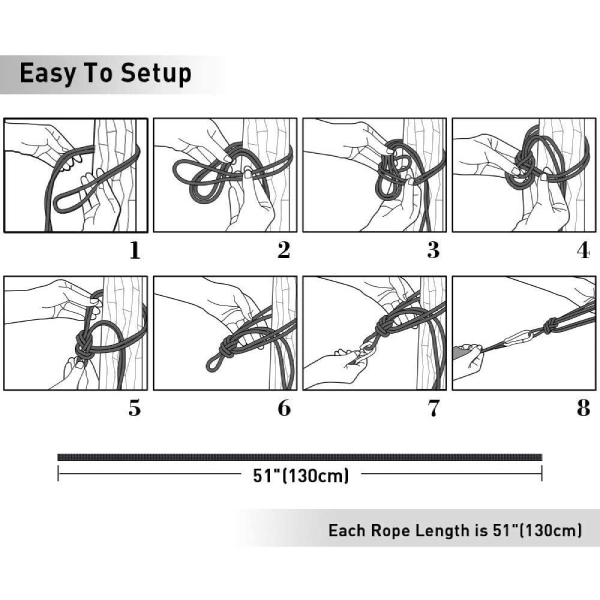 Easy To Setup

1

2

3

4

5

6

7

8

51"(130cm)

Each Rope Length is 51"(130cm)